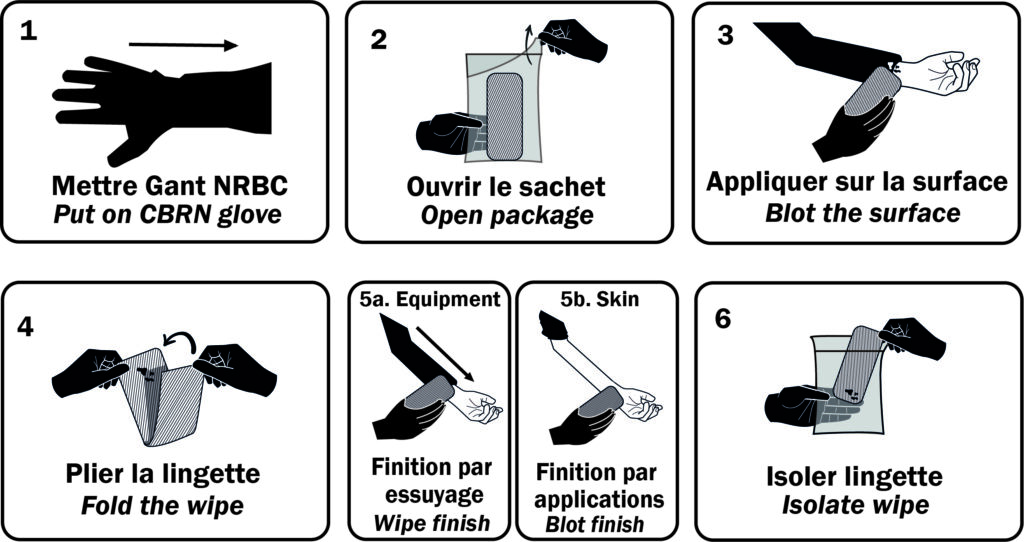 1
Mettre Gant NRBC
Put on CBRN glove

2
Ouvrir le sachet
Open package

3
Appliquer sur la surface
Blot the surface

4
Plier la lingette
Fold the wipe

5a. Equipment
Finition par essuyage
Wipe finish

5b. Skin
Finition par applications
Blot finish

6
Isoler lingette
Isolate wipe